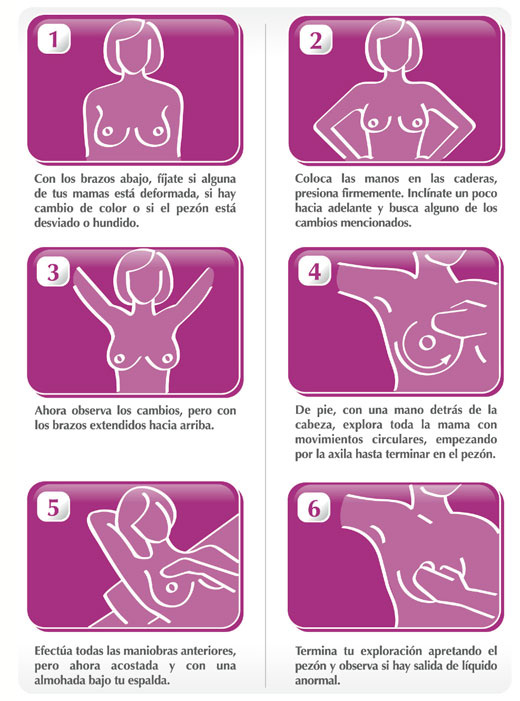 1

Con los brazos abajo, fíjate si alguna de tus mamas está deformada, si hay cambio de color o si el pezón está desviado o hundido.

2

Coloca las manos en las caderas, presiona firmemente. Inclínate un poco hacia adelante y busca alguno de los cambios mencionados.

3

Ahora observa los cambios, pero con los brazos extendidos hacia arriba.

4

De pie, con una mano detrás de la cabeza, explora toda la mama con movimientos circulares, empezando por la axila hasta terminar en el pezón.

5

Efectúa todas las maniobras anteriores, pero ahora acostada y con una almohada bajo tu espalda.

6

Termina tu exploración apretando el pezón y observa si hay salida de líquido anormal.