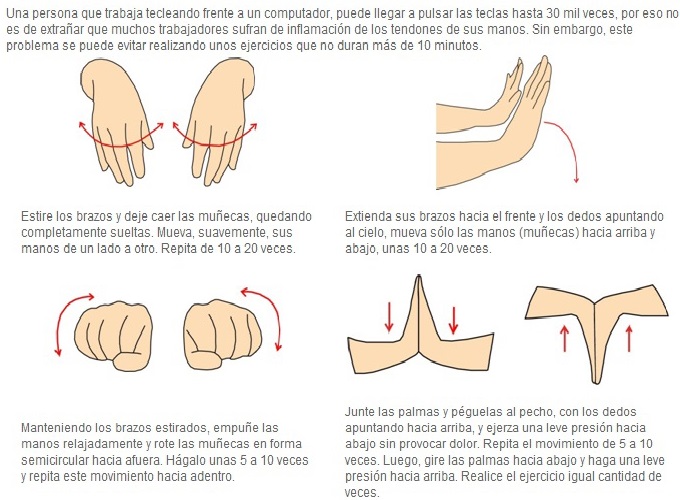 Una persona que trabaja tecleando frente a un computador, puede llegar a pulsar las teclas hasta 30 mil veces, por eso no es de extrañar que muchos trabajadores sufran de inflamación de los tendones de sus manos. Sin embargo, este problema se puede evitar realizando unos ejercicios que no duran más de 10 minutos.

Estire los brazos y deje caer las muñecas, quedando completamente sueltas. Mueva, suavemente, sus manos de un lado a otro. Repita de 10 a 20 veces.

Extienda sus brazos hacia el frente y los dedos apuntando al cielo, mueva sólo las manos (muñecas) hacia arriba y abajo, unas 10 a 20 veces.

Manteniendo los brazos estirados, empuñe las manos relajadamente y rote las muñecas en forma semicircular hacia afuera. Hágalo unas 5 a 10 veces y repita este movimiento hacia adentro.

Junte las palmas y péguelas al pecho, con los dedos apuntando hacia arriba, y ejerza una leve presión hacia abajo sin provocar dolor. Repita el movimiento de 5 a 10 veces. Luego, gire las palmas hacia abajo y haga una leve presión hacia arriba. Realice el ejercicio igual cantidad de veces.